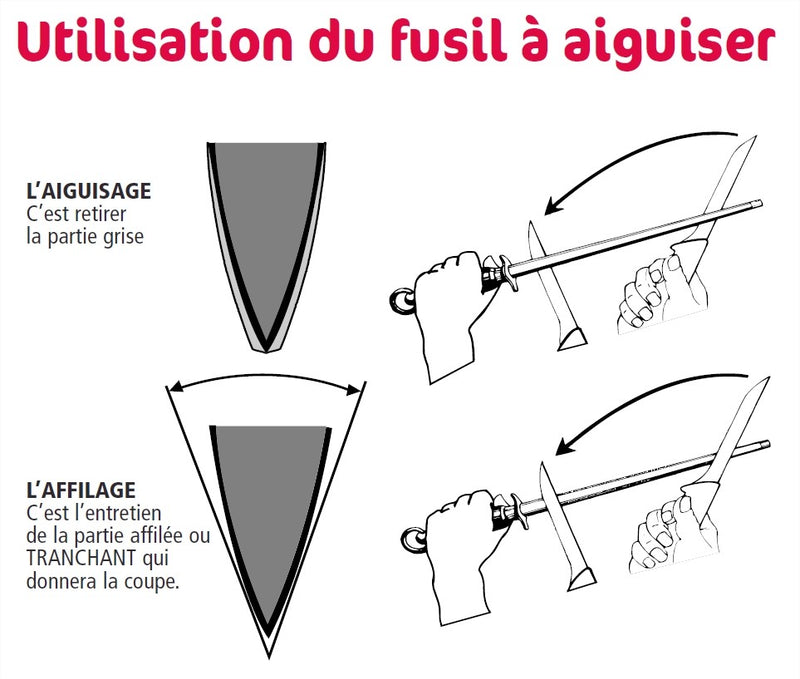 Utilisation du fusil à aiguiser

L'AIGUISAGE
C'est retirer la partie grise

L'AFFILAGE
C'est l'entretien de la partie affilée ou TRANCHANT qui donnera la coupe.